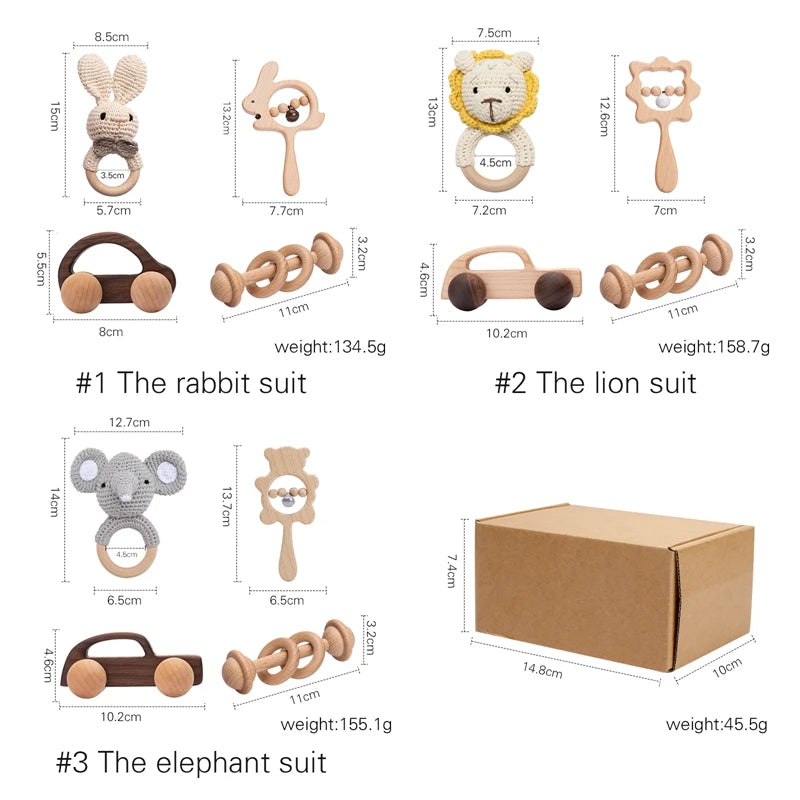 8.5cm
15cm
3.5cm
5.7cm
13.2cm
7.7cm
5.5cm
8cm
3.2cm
11cm
weight:134.5g
#1 The rabbit suit

7.5cm
13cm
4.5cm
7.2cm
12.6cm
7cm
4.6cm
10.2cm
3.2cm
11cm
weight:158.7g
#2 The lion suit

12.7cm
14cm
4.5cm
6.5cm
13.7cm
6.5cm
4.6cm
10.2cm
3.2cm
11cm
weight:155.1g
#3 The elephant suit

7.4cm
14.8cm
10cm
weight:45.5g