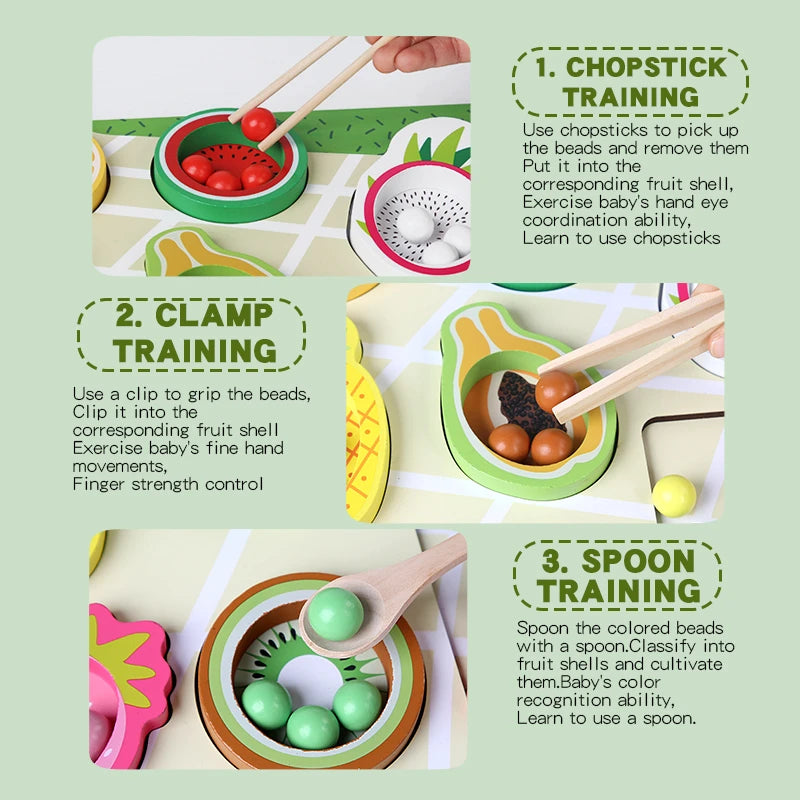 1. CHOPSTICK TRAINING

Use chopsticks to pick up the beads and remove them Put it into the corresponding fruit shell, Exercise baby's hand eye coordination ability, Learn to use chopsticks

2. CLAMP TRAINING

Use a clip to grip the beads, Clip it into the corresponding fruit shell Exercise baby's fine hand movements, Finger strength control

3. SPOON TRAINING

Spoon the colored beads with a spoon.Classify into fruit shells and cultivate them.Baby's color recognition ability, Learn to use a spoon.