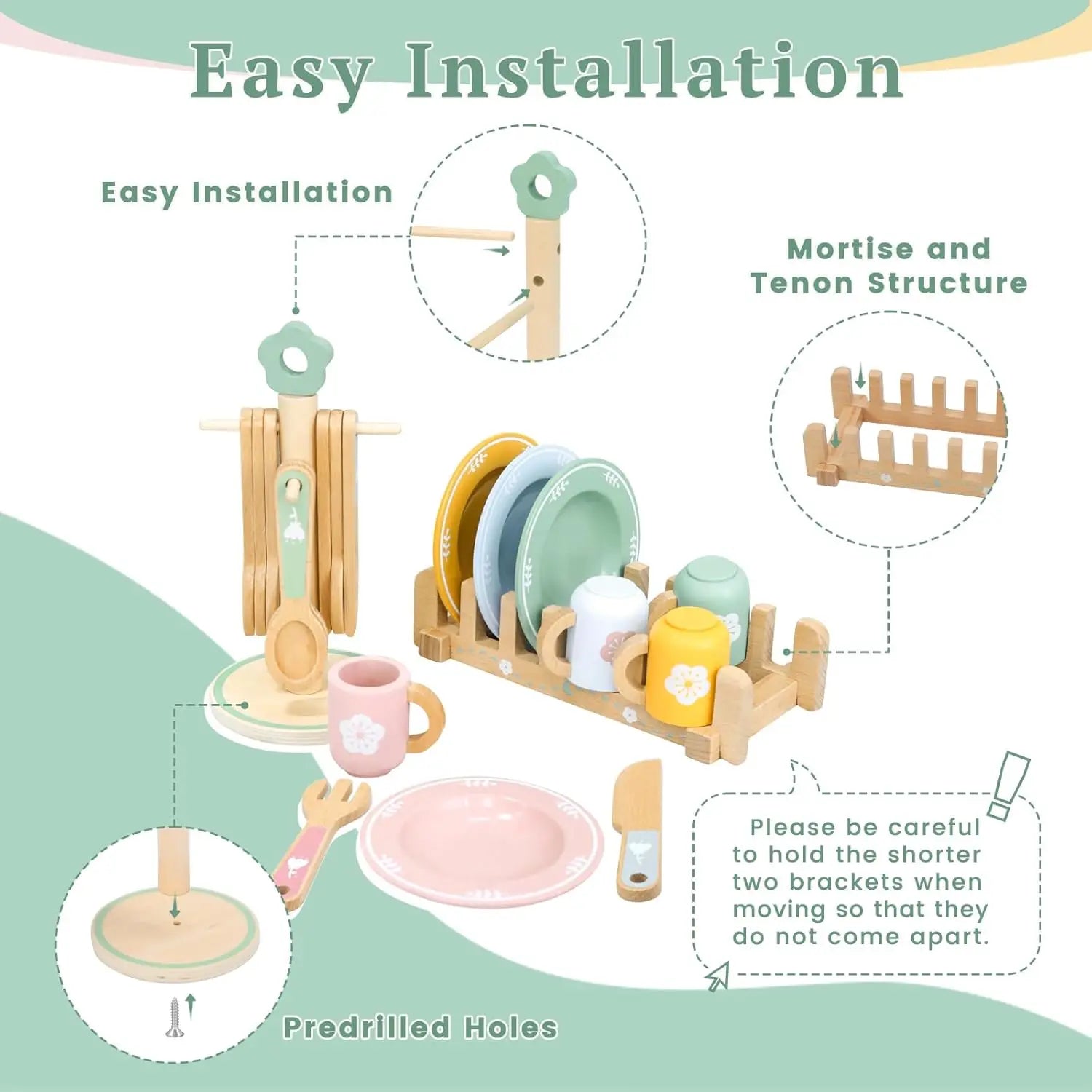 Easy Installation

Easy Installation

Mortise and Tenon Structure

Please be careful to hold the shorter two brackets when moving so that they do not come apart.

Predrilled Holes