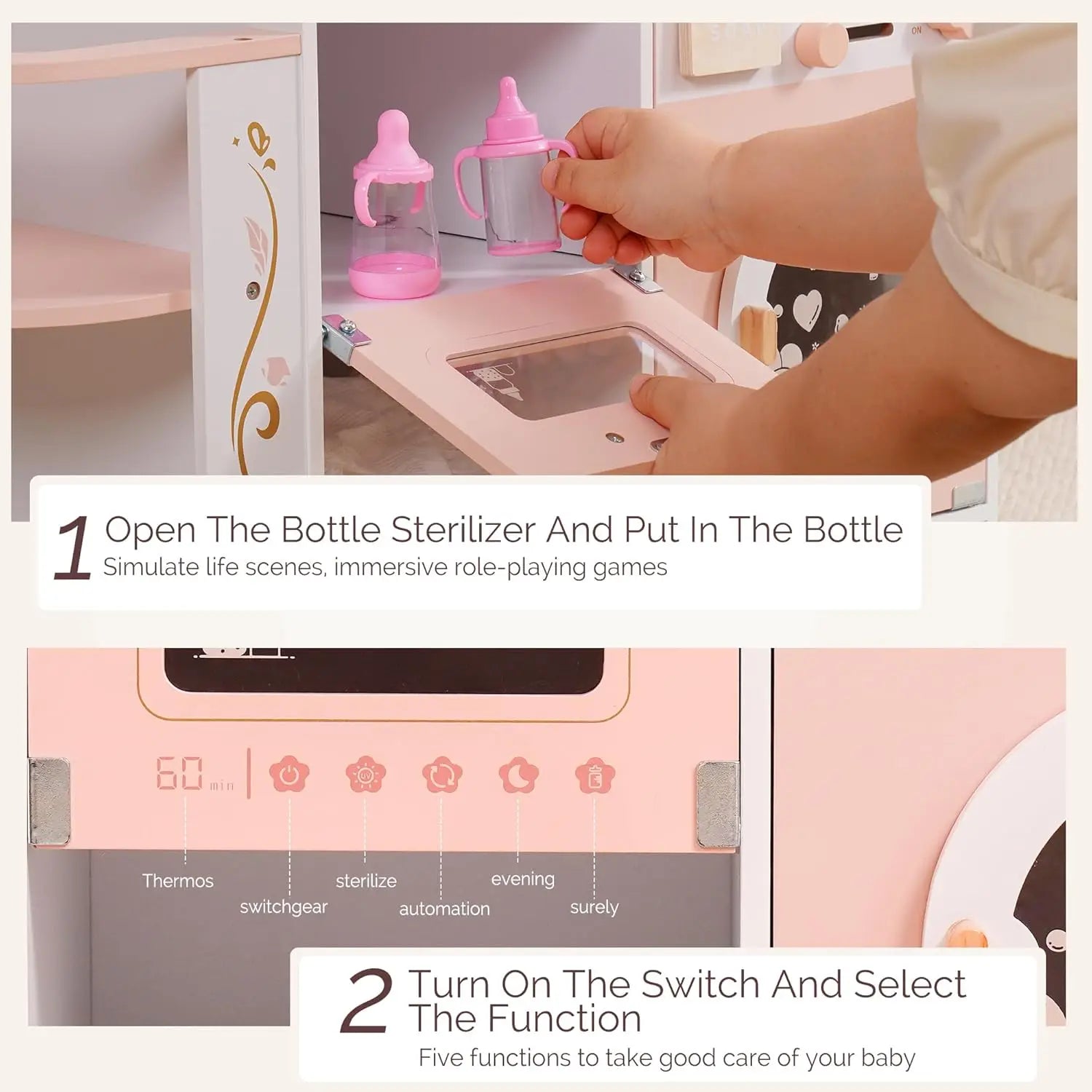 ON

1 Open The Bottle Sterilizer And Put In The Bottle
Simulate life scenes, immersive role-playing games

60 min

Thermos
switchgear
sterilize
automation
evening
surely

2 Turn On The Switch And Select The Function
Five functions to take good care of your baby