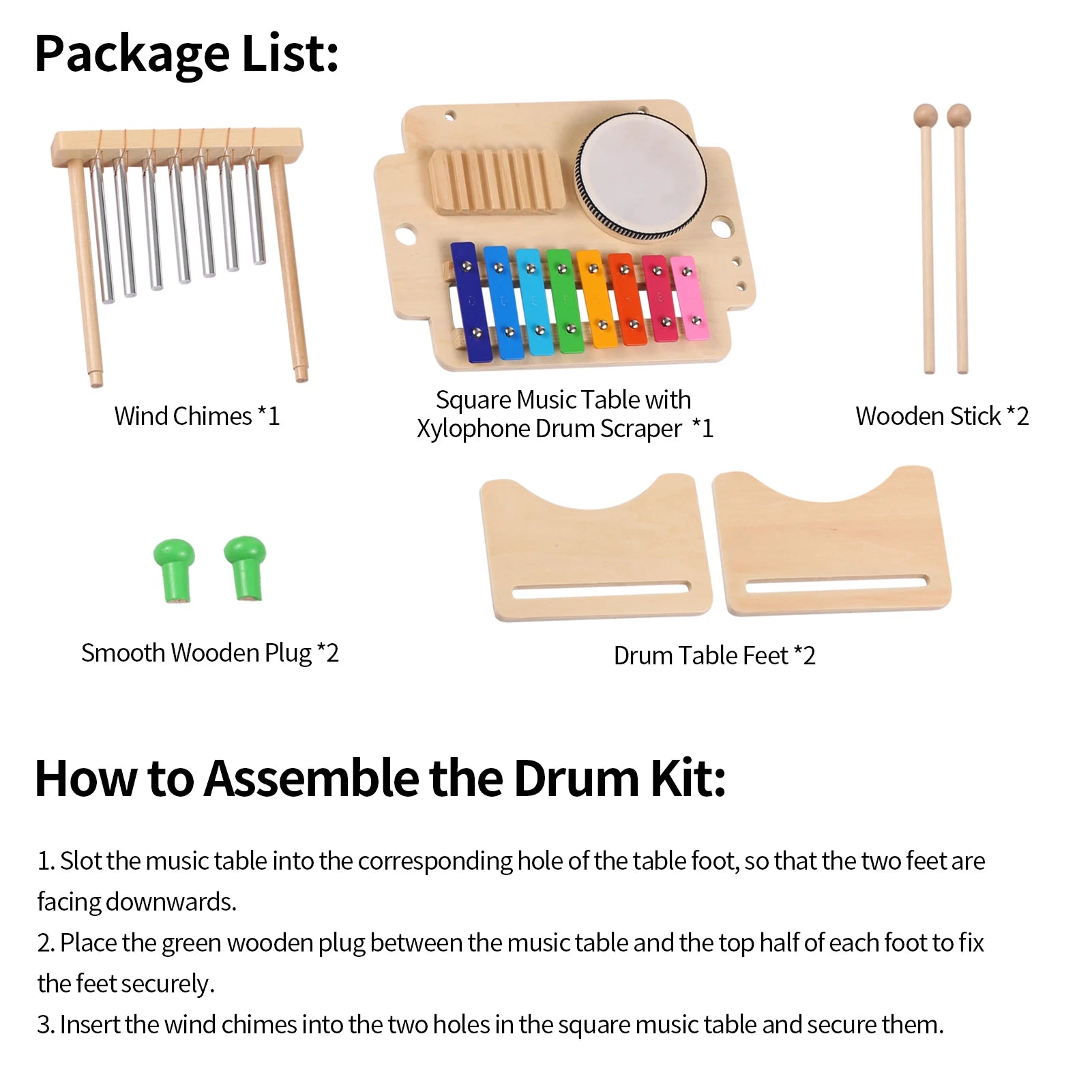 Package List:

Wind Chimes *1

Square Music Table with Xylophone Drum Scraper *1

Wooden Stick *2

Smooth Wooden Plug *2

Drum Table Feet *2

How to Assemble the Drum Kit:

1. Slot the music table into the corresponding hole of the table foot, so that the two feet are facing downwards.
2. Place the green wooden plug between the music table and the top half of each foot to fix the feet securely.
3. Insert the wind chimes into the two holes in the square music table and secure them.