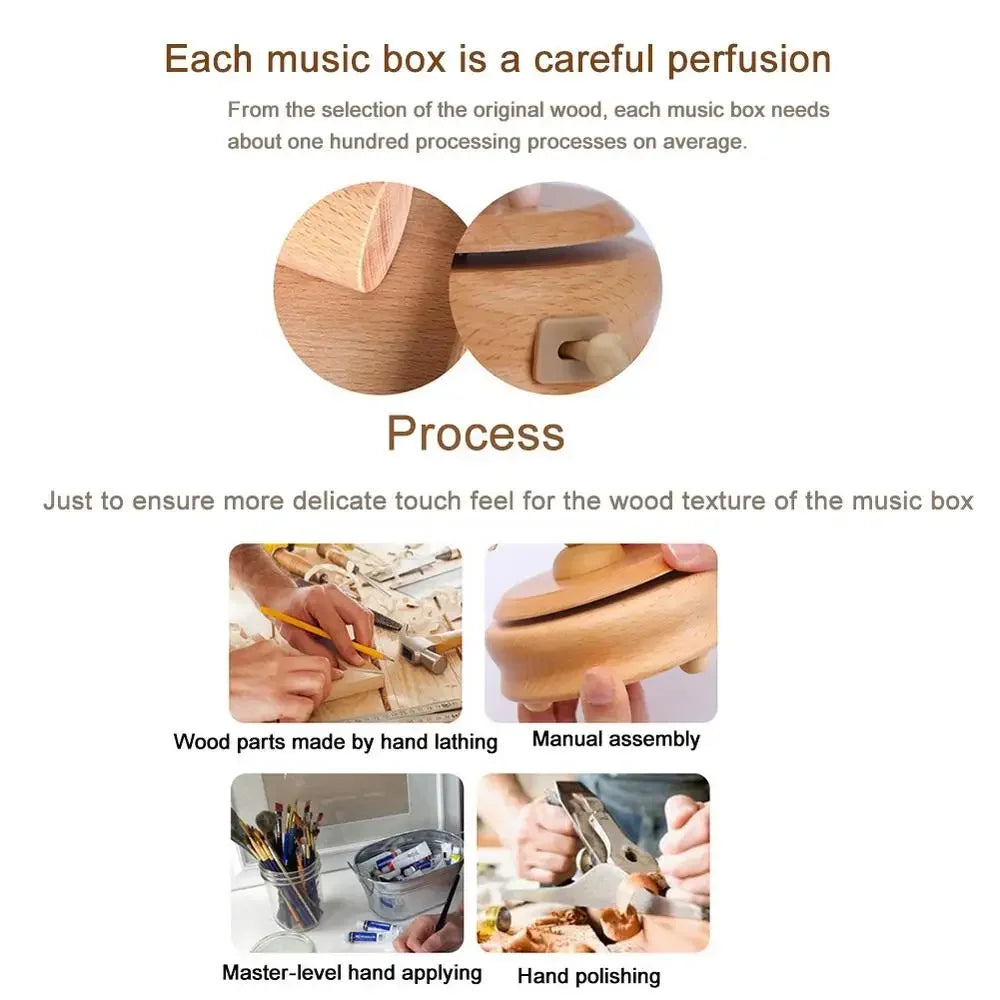 Each music box is a careful perfusion

From the selection of the original wood, each music box needs about one hundred processing processes on average.

Process

Just to ensure more delicate touch feel for the wood texture of the music box

Wood parts made by hand lathing

Manual assembly

Master-level hand applying

Hand polishing