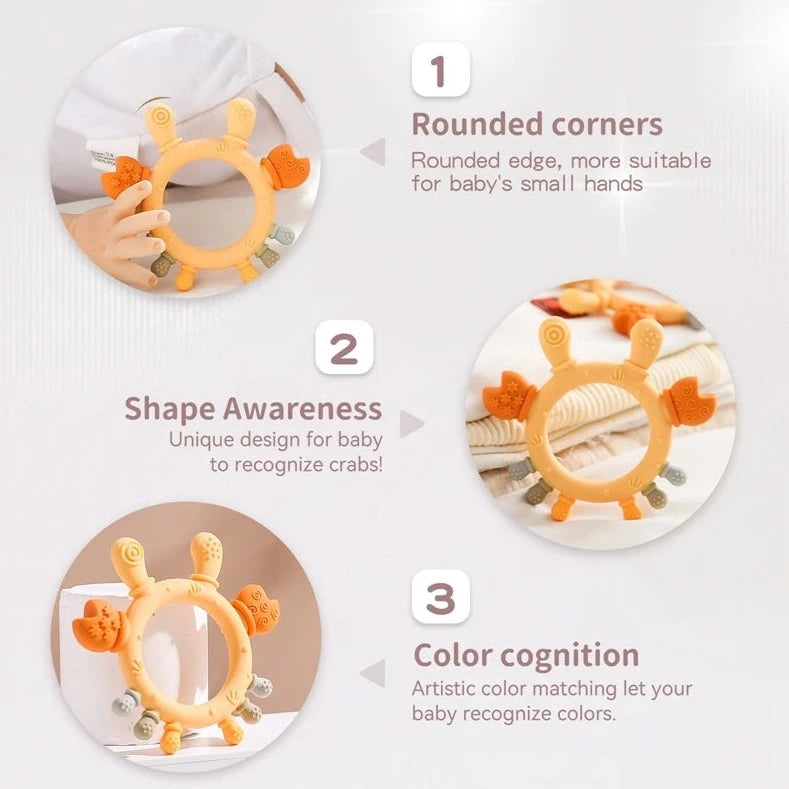 1
Rounded corners
Rounded edge, more suitable for baby's small hands

2
Shape Awareness
Unique design for baby to recognize crabs!

3
Color cognition
Artistic color matching let your baby recognize colors.