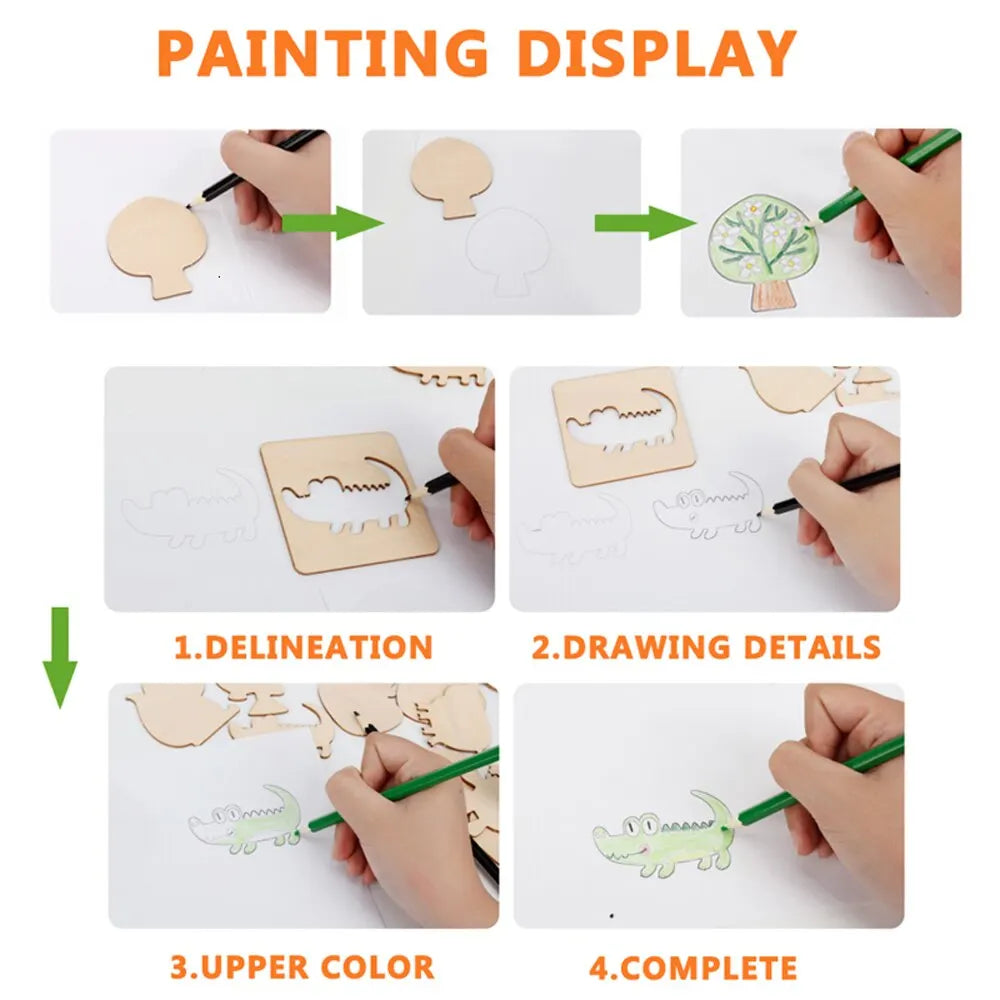 PAINTING DISPLAY

1.DELINEATION

2.DRAWING DETAILS

3.UPPER COLOR

4.COMPLETE