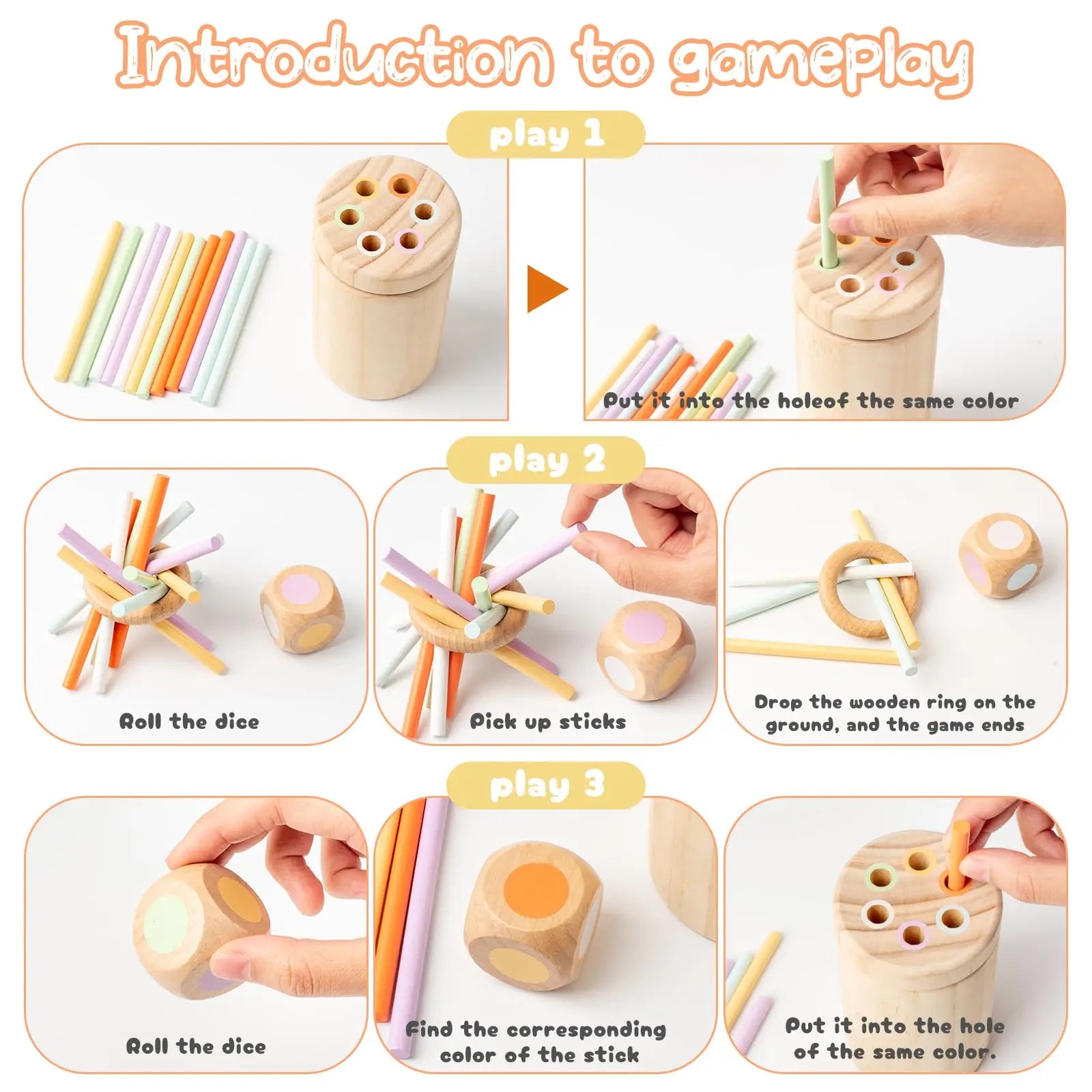 Introduction to gameplay

play 1

Put it into the holeof the same color

play 2

Roll the dice

Pick up sticks

Drop the wooden ring on the ground, and the game ends

play 3

Roll the dice

Find the corresponding color of the stick

Put it into the hole of the same color.