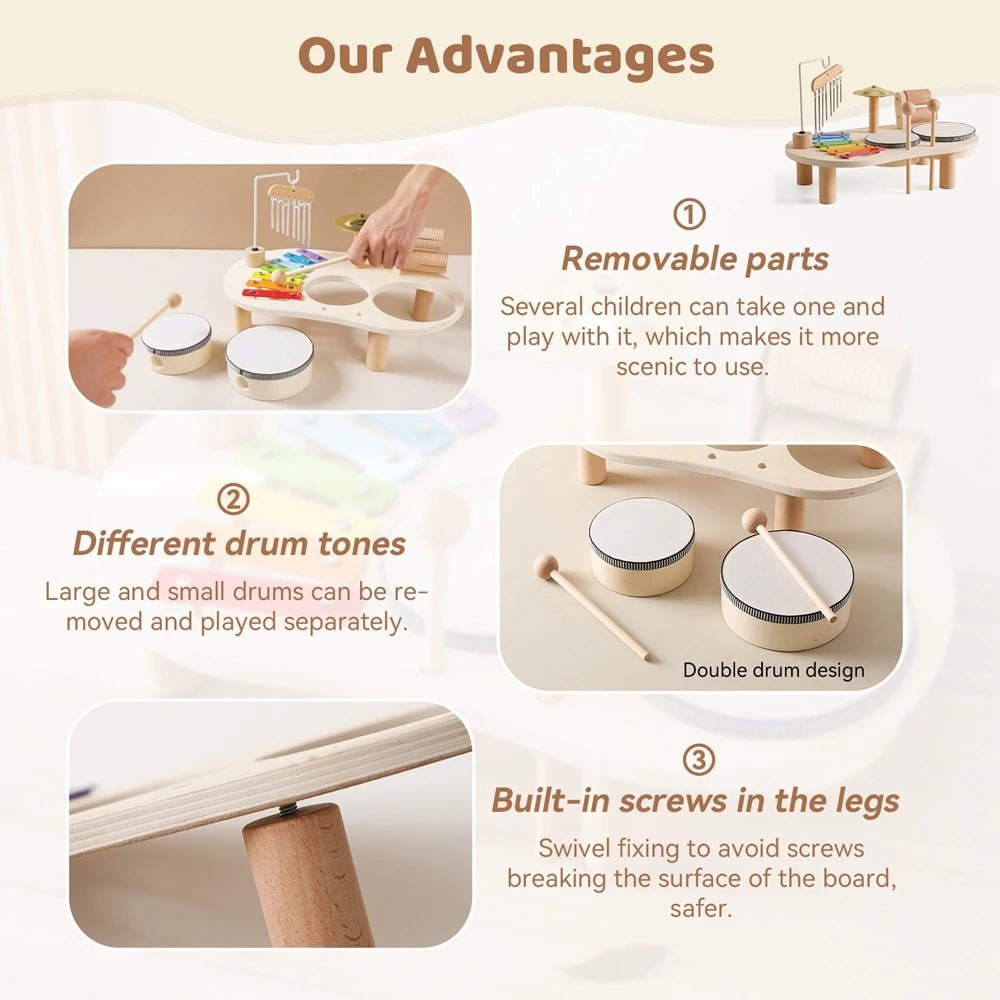 Our Advantages

①
Removable parts
Several children can take one and play with it, which makes it more scenic to use.

②
Different drum tones
Large and small drums can be removed and played separately.

Double drum design

③
Built-in screws in the legs
Swivel fixing to avoid screws breaking the surface of the board, safer.