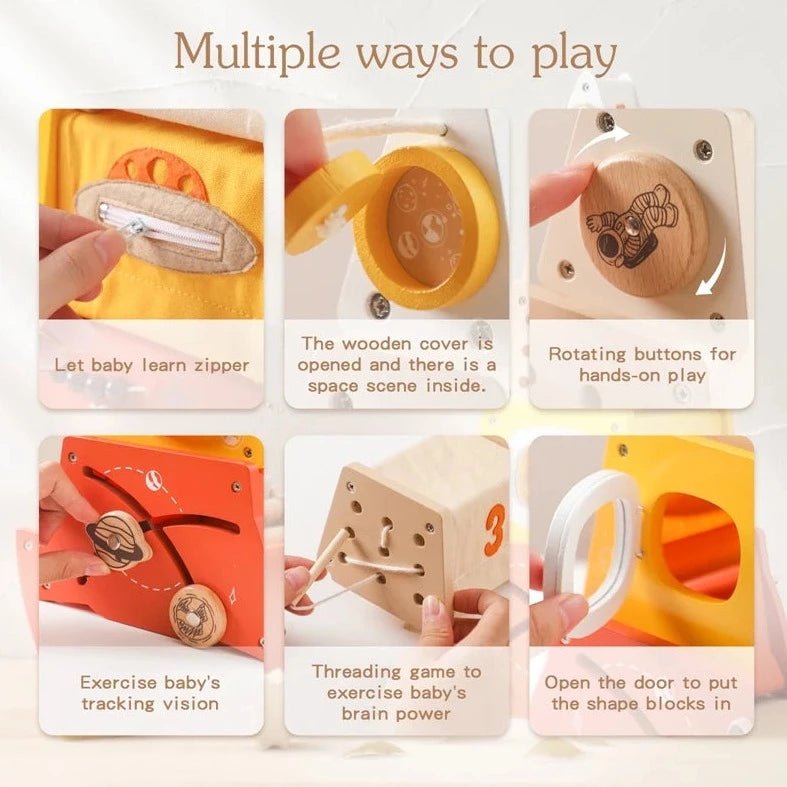 Multiple ways to play

Let baby learn zipper

The wooden cover is opened and there is a space scene inside.

Rotating buttons for hands-on play

Exercise baby's tracking vision

3

Threading game to exercise baby's brain power

Open the door to put the shape blocks in